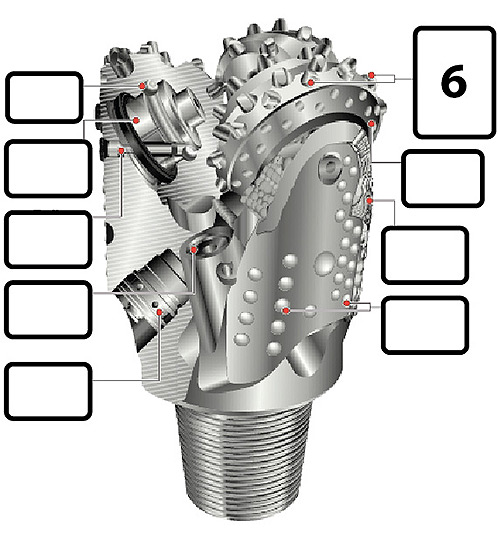 6